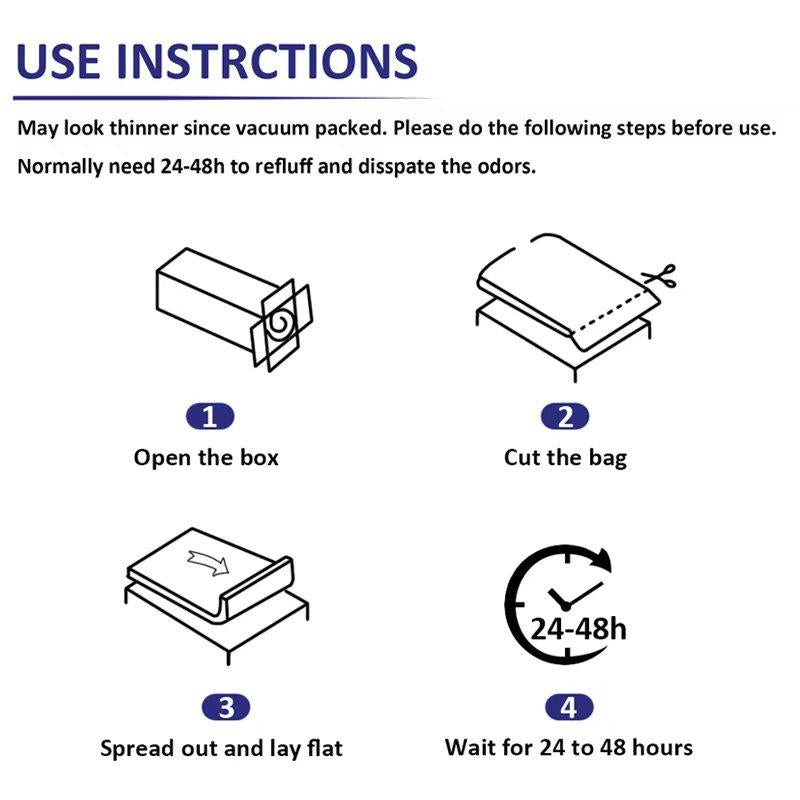 USE INSTRCTIONS

May look thinner since vacuum packed. Please do the following steps before use.

Normally need 24-48h to refluff and disspate the odors.

1
Open the box

2
Cut the bag

3
Spread out and lay flat

24-48h

4
Wait for 24 to 48 hours